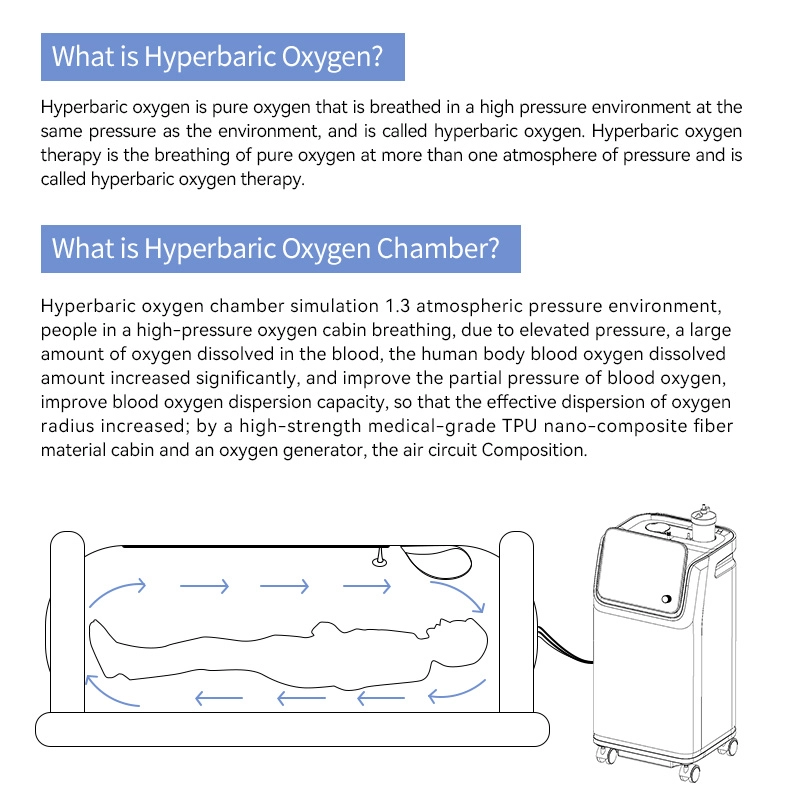 What is Hyperbaric Oxygen?

Hyperbaric oxygen is pure oxygen that is breathed in a high pressure environment at the same pressure as the environment, and is called hyperbaric oxygen. Hyperbaric oxygen therapy is the breathing of pure oxygen at more than one atmosphere of pressure and is called hyperbaric oxygen therapy.

What is Hyperbaric Oxygen Chamber?

Hyperbaric oxygen chamber simulation 1.3 atmospheric pressure environment, people in a high-pressure oxygen cabin breathing, due to elevated pressure, a large amount of oxygen dissolved in the blood, the human body blood oxygen dissolved amount increased significantly, and improve the partial pressure of blood oxygen, improve blood oxygen dispersion capacity, so that the effective dispersion of oxygen radius increased; by a high-strength medical-grade TPU nano-composite fiber material cabin and an oxygen generator, the air circuit Composition.