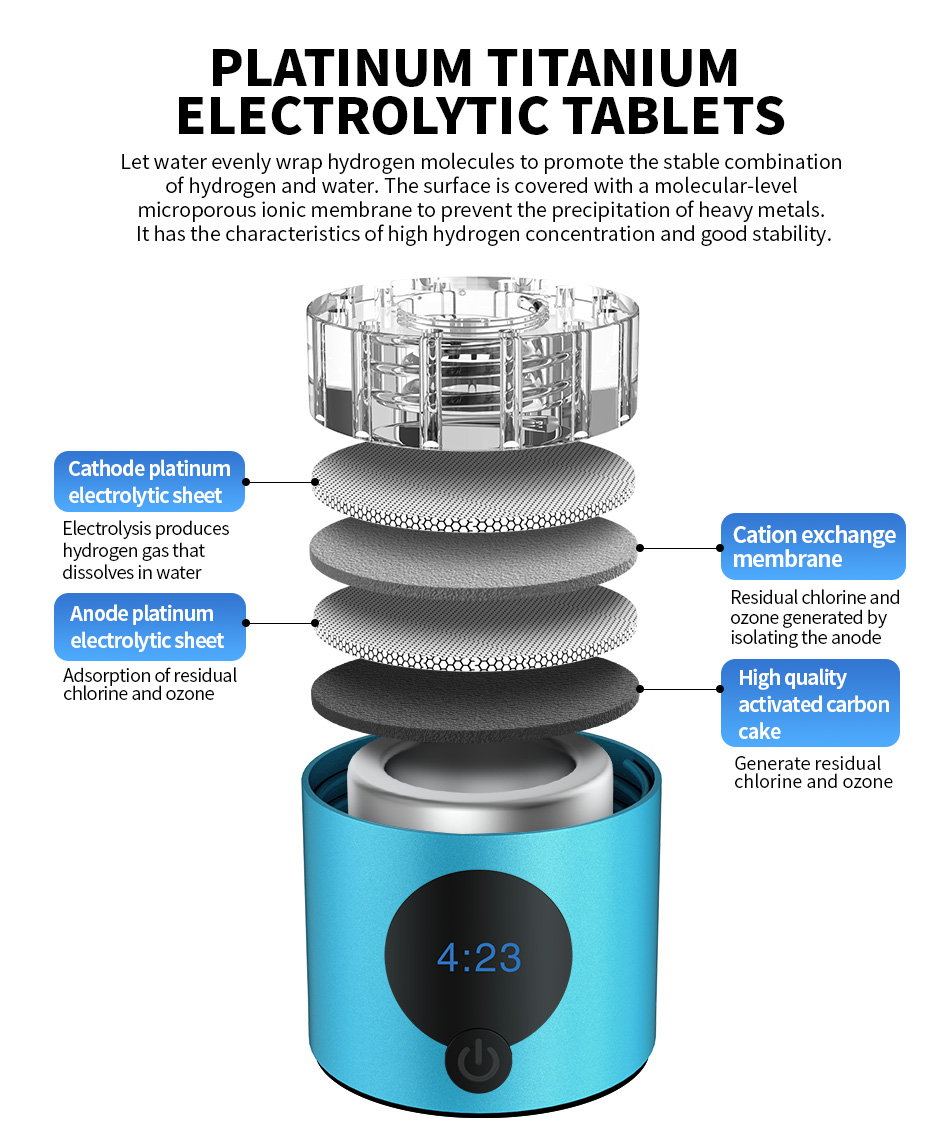 PLATINUM TITANIUM ELECTROLYTIC TABLETS

Let water evenly wrap hydrogen molecules to promote the stable combination of hydrogen and water. The surface is covered with a molecular-level microporous ionic membrane to prevent the precipitation of heavy metals. It has the characteristics of high hydrogen concentration and good stability.

Cathode platinum electrolytic sheet

Electrolysis produces hydrogen gas that dissolves in water

Anode platinum electrolytic sheet

Adsorption of residual chlorine and ozone

Cation exchange membrane

Residual chlorine and ozone generated by isolating the anode

High quality activated carbon cake

Generate residual chlorine and ozone

4:23